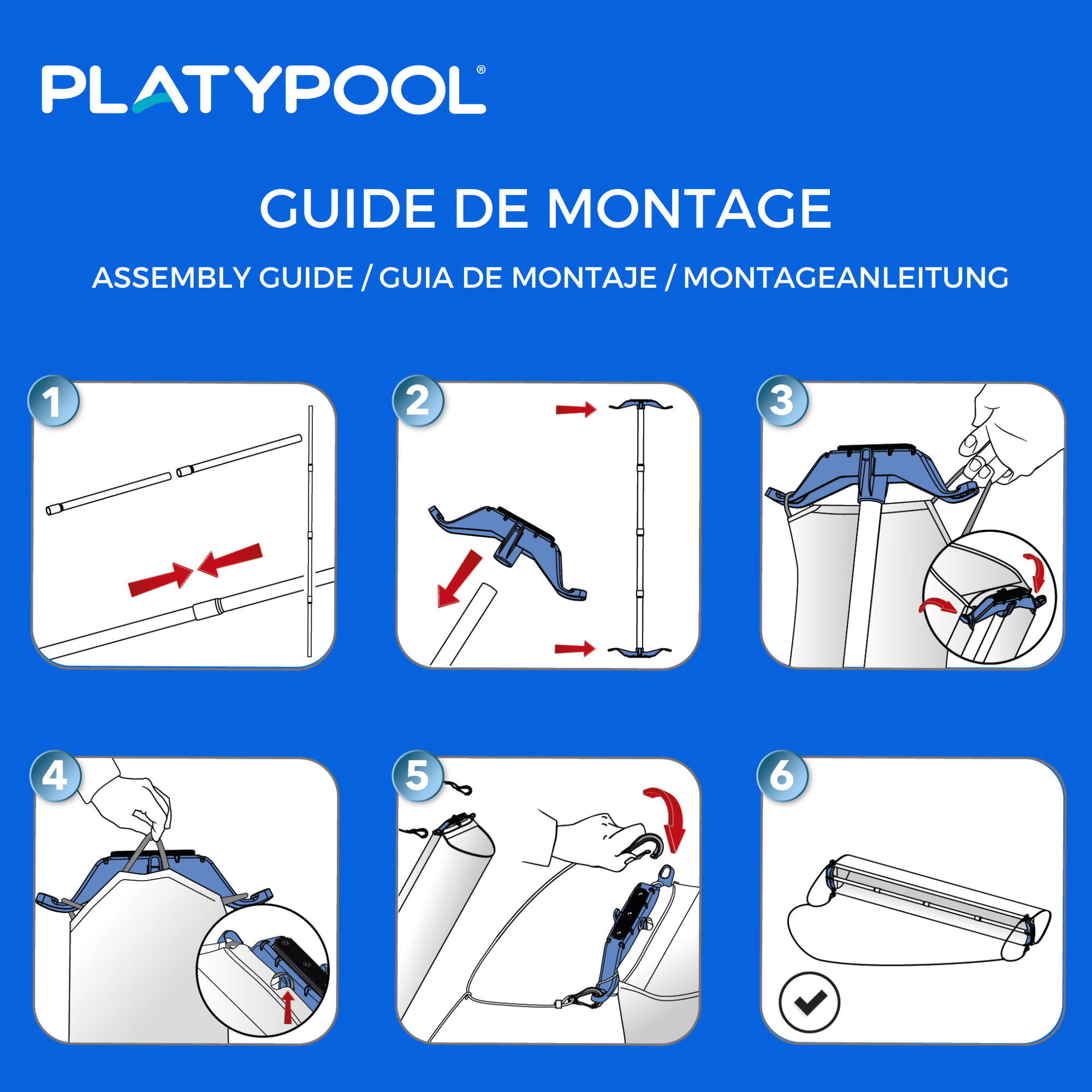 PLATYPOOL®

GUIDE DE MONTAGE

ASSEMBLY GUIDE / GUIA DE MONTAJE / MONTAGEANLEITUNG

1

2

3

4

5

6